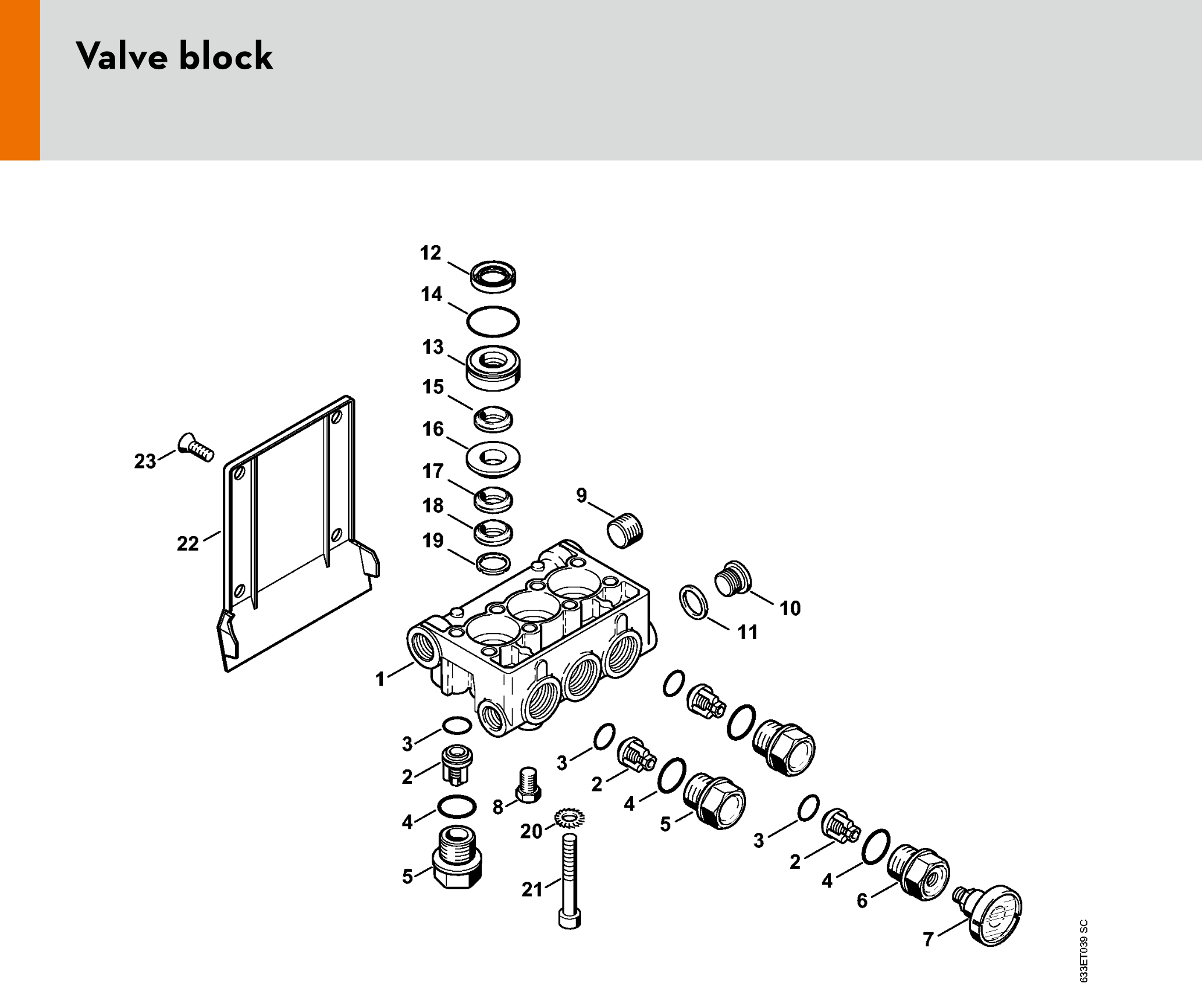 Valve block

12
14
13
15
16
17
18
19
23
22
9
10
11
1
3
2
4
5
8
20
21
3
2
4
5
3
2
4
6
7

633ET039 SC